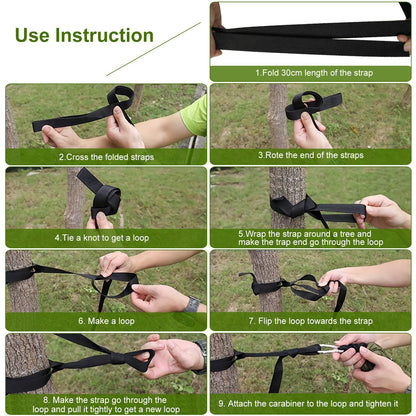 Use Instruction

1.Fold 30cm length of the strap

2.Cross the folded straps

3.Rote the end of the straps

4.Tie a knot to get a loop

5.Wrap the strap around a tree and make the trap end go through the loop

6. Make a loop

7. Flip the loop towards the strap

8. Make the strap go through the loop and pull it tightly to get a new loop

9. Attach the carabiner to the loop and tighten it